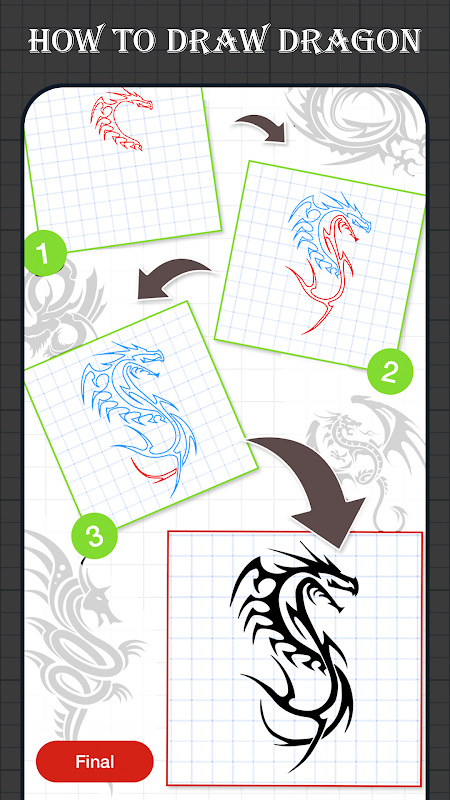 HOW TO DRAW DRAGON

1

2

3

Final