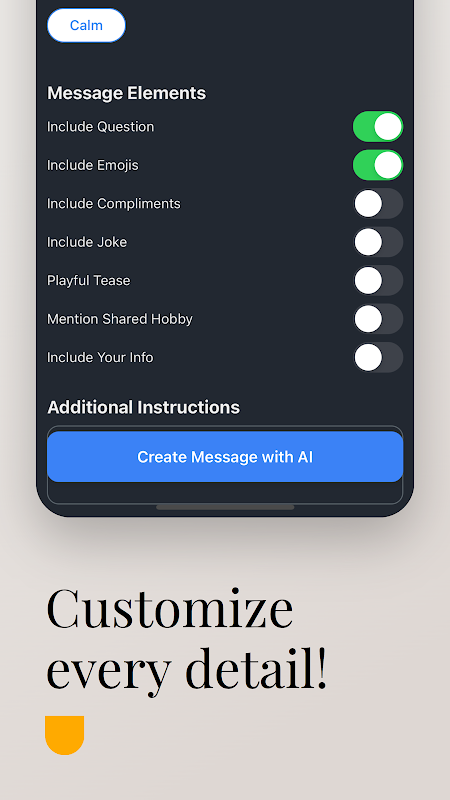 Calm

Message Elements

Include Question

Include Emojis

Include Compliments

Include Joke

Playful Tease

Mention Shared Hobby

Include Your Info

Additional Instructions

Create Message with AI

Customize every detail!