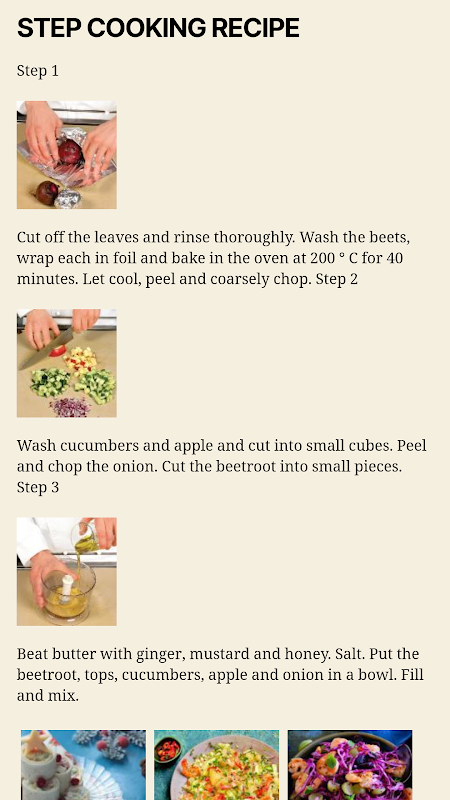 STEP COOKING RECIPE

Step 1

Cut off the leaves and rinse thoroughly. Wash the beets, wrap each in foil and bake in the oven at 200 ° C for 40 minutes. Let cool, peel and coarsely chop. Step 2

Wash cucumbers and apple and cut into small cubes. Peel and chop the onion. Cut the beetroot into small pieces. Step 3

Beat butter with ginger, mustard and honey. Salt. Put the beetroot, tops, cucumbers, apple and onion in a bowl. Fill and mix.