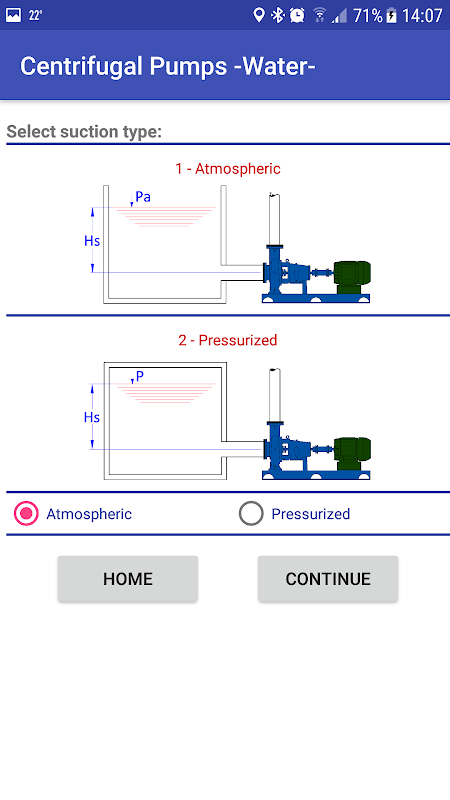 22° 71% 14:07

Centrifugal Pumps -Water-

Select suction type:

1 - Atmospheric

Pa

Hs

2 - Pressurized

P

Hs

Atmospheric

Pressurized

HOME

CONTINUE