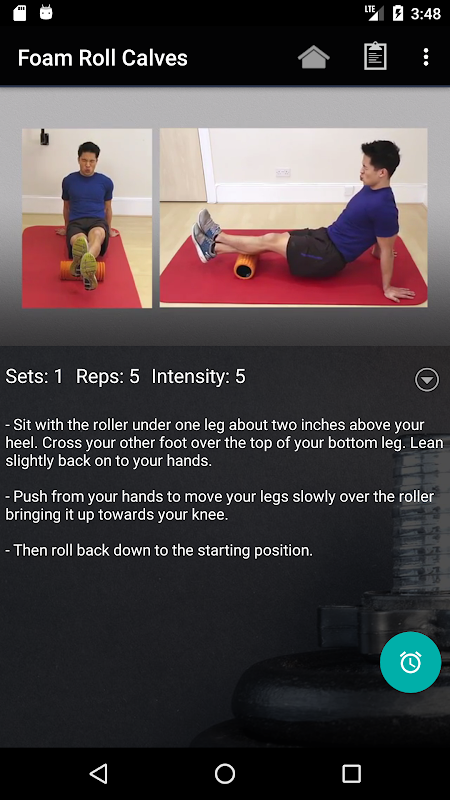 LTE 3:48

Foam Roll Calves

Sets: 1 Reps: 5 Intensity: 5

- Sit with the roller under one leg about two inches above your heel. Cross your other foot over the top of your bottom leg. Lean slightly back on to your hands.

- Push from your hands to move your legs slowly over the roller bringing it up towards your knee.

- Then roll back down to the starting position.