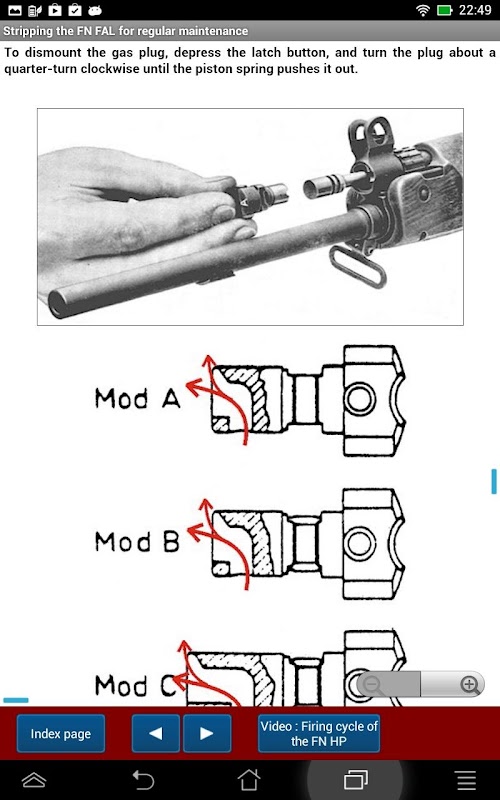 22:49

Stripping the FN FAL for regular maintenance

To dismount the gas plug, depress the latch button, and turn the plug about a quarter-turn clockwise until the piston spring pushes it out.

A

Mod A

Mod B

Mod C

Index page

◀

▶

Video : Firing cycle of the FN HP