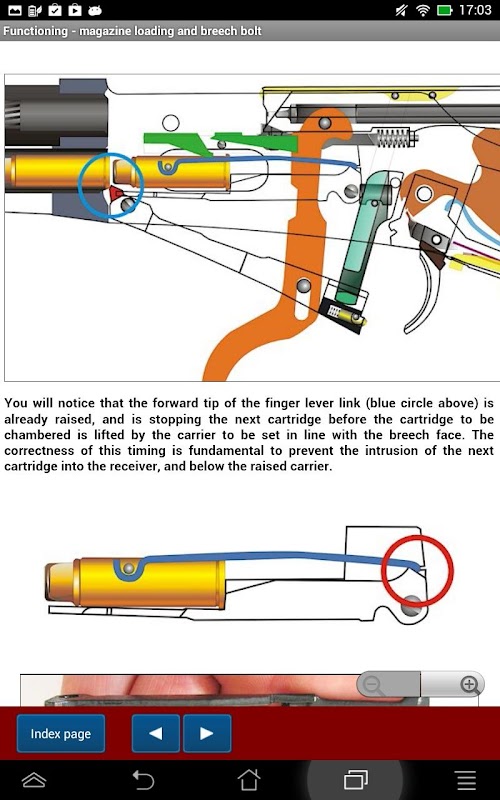 17:03

Functioning - magazine loading and breech bolt

You will notice that the forward tip of the finger lever link (blue circle above) is already raised, and is stopping the next cartridge before the cartridge to be chambered is lifted by the carrier to be set in line with the breech face. The correctness of this timing is fundamental to prevent the intrusion of the next cartridge into the receiver, and below the raised carrier.

Index page