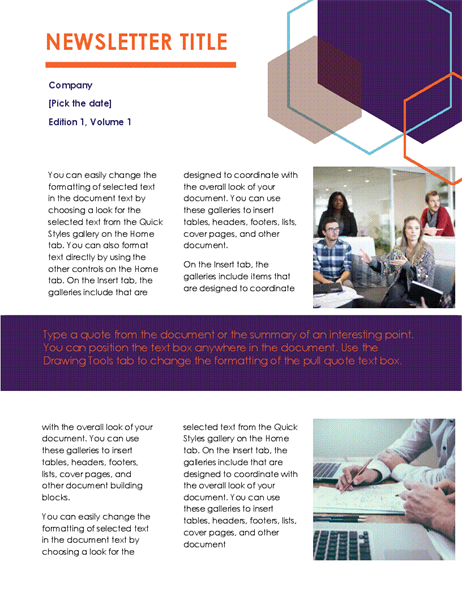 NEWSLETTER TITLE

Company

[Pick the date]

Edition 1, Volume 1

You can easily change the formatting of selected text in the document text by choosing a look for the selected text from the Quick Styles gallery on the Home tab. You can also format text directly by using the other controls on the Home tab. On the Insert tab, the galleries include that are

designed to coordinate with the overall look of your document. You can use these galleries to insert tables, headers, footers, lists, cover pages, and other document.

On the Insert tab, the galleries include items that are designed to coordinate

Type a quote from the document or the summary of an interesting point. You can position the text box anywhere in the document. Use the Drawing Tools tab to change the formatting of the pull quote text box.

with the overall look of your document. You can use these galleries to insert tables, headers, footers, lists, cover pages, and other document building blocks.

You can easily change the formatting of selected text in the document text by choosing a look for the

selected text from the Quick Styles gallery on the Home tab. On the Insert tab, the galleries include that are designed to coordinate with the overall look of your document. You can use these galleries to insert tables, headers, footers, lists, cover pages, and other document