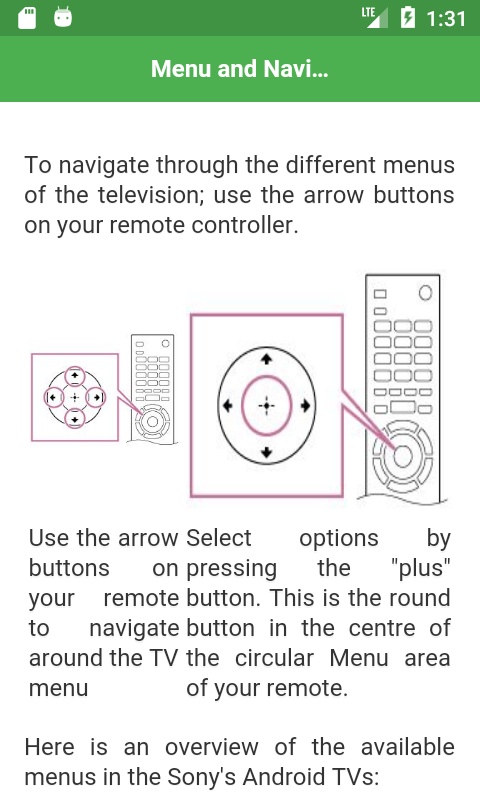 LTE 1:31

Menu and Navi...

To navigate through the different menus of the television; use the arrow buttons on your remote controller.

Use the arrow buttons on your remote to navigate around the TV menu

Select options by pressing the "plus" button. This is the round button in the centre of the circular Menu area of your remote.

Here is an overview of the available menus in the Sony's Android TVs: