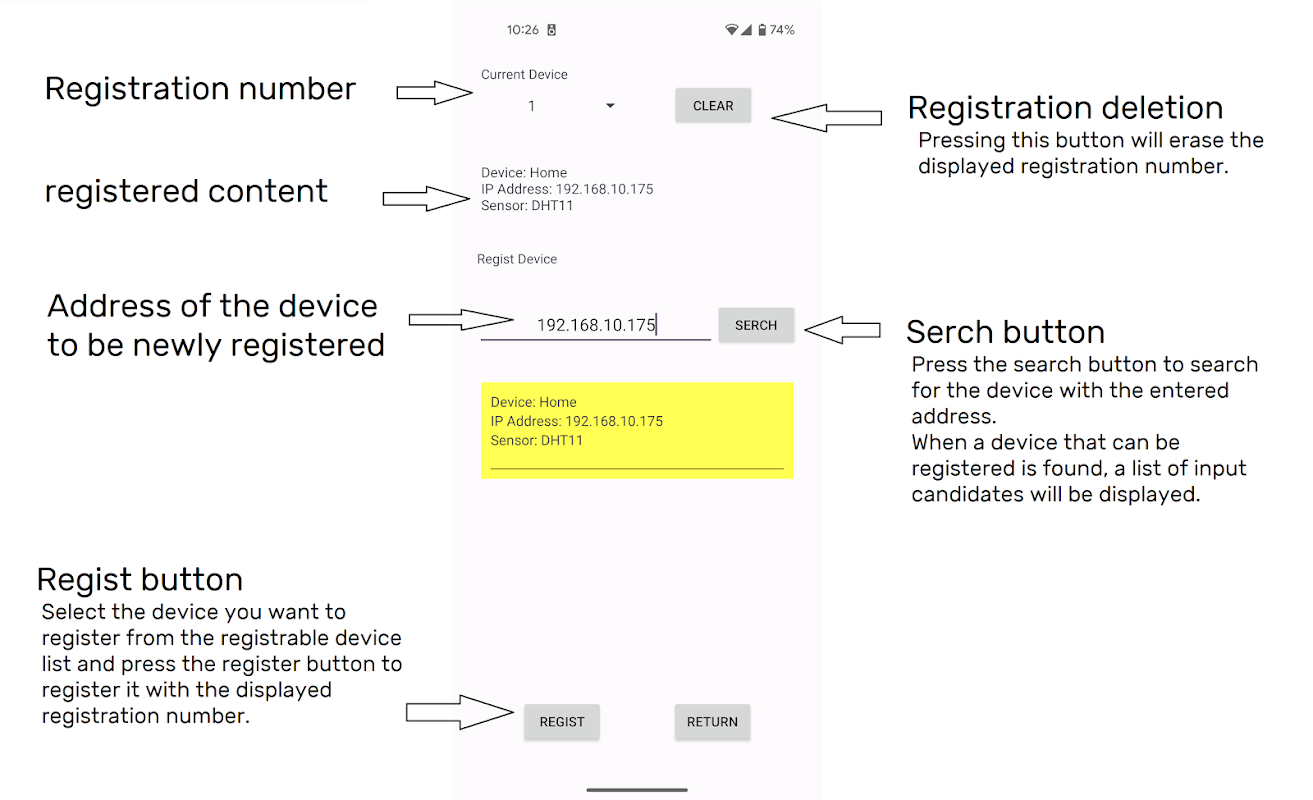 10:26 74%

Registration number

Current Device

1

CLEAR

Registration deletion
Pressing this button will erase the displayed registration number.

registered content

Device: Home
IP Address: 192.168.10.175
Sensor: DHT11

Regist Device

Address of the device to be newly registered

192.168.10.175

SERCH

Serch button
Press the search button to search for the device with the entered address.
When a device that can be registered is found, a list of input candidates will be displayed.

Device: Home
IP Address: 192.168.10.175
Sensor: DHT11

Regist button
Select the device you want to register from the registrable device list and press the register button to register it with the displayed registration number.

REGIST

RETURN