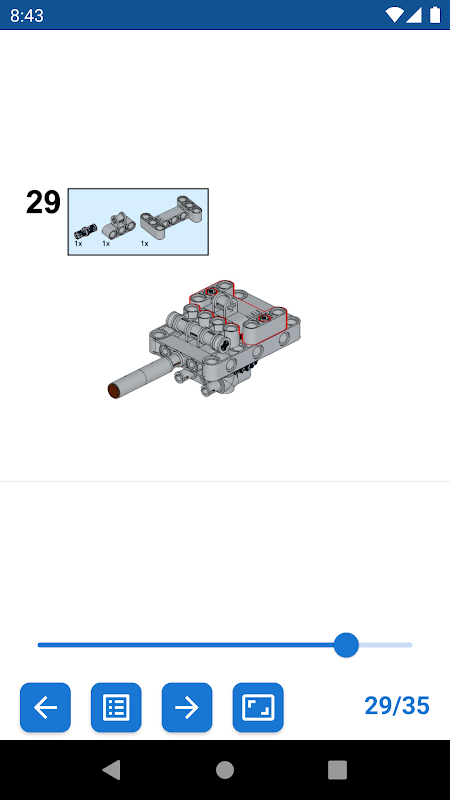 8:43

29

1x 1x 1x

29/35