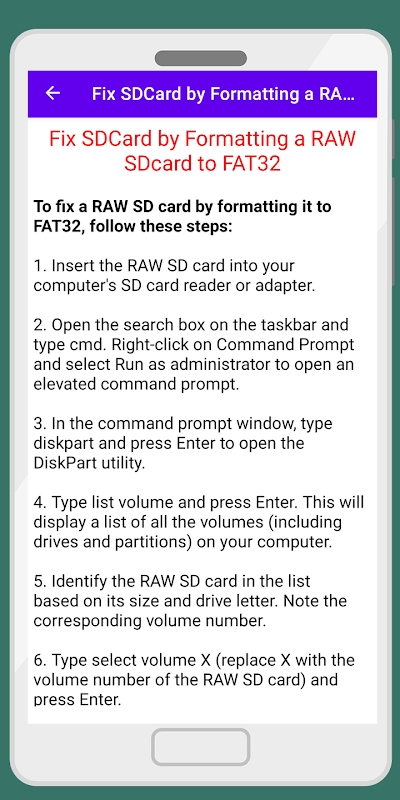 Fix SDCard by Formatting a RA...

Fix SDCard by Formatting a RAW SDcard to FAT32

To fix a RAW SD card by formatting it to FAT32, follow these steps:

1. Insert the RAW SD card into your computer's SD card reader or adapter.

2. Open the search box on the taskbar and type cmd. Right-click on Command Prompt and select Run as administrator to open an elevated command prompt.

3. In the command prompt window, type diskpart and press Enter to open the DiskPart utility.

4. Type list volume and press Enter. This will display a list of all the volumes (including drives and partitions) on your computer.

5. Identify the RAW SD card in the list based on its size and drive letter. Note the corresponding volume number.

6. Type select volume X (replace X with the volume number of the RAW SD card) and press Enter.