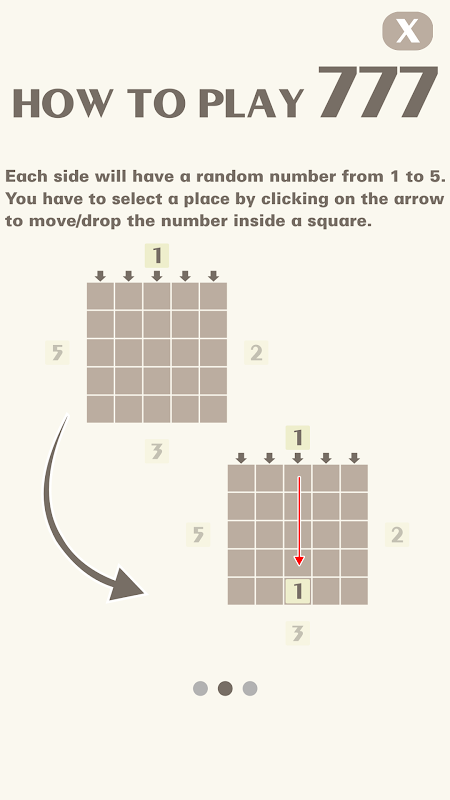 X

HOW TO PLAY 777

Each side will have a random number from 1 to 5. You have to select a place by clicking on the arrow to move/drop the number inside a square.

1

5

2

3

1

5

2

1

3