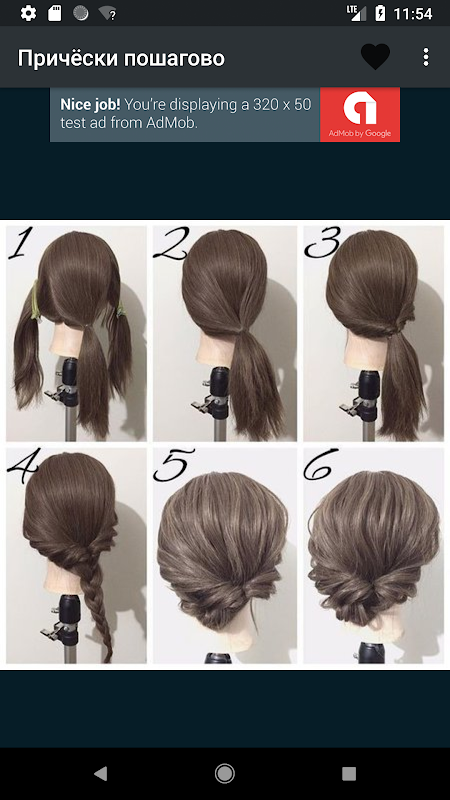 LTE 11:54

Причёски пошагово

Nice job! You're displaying a 320 x 50 test ad from AdMob.

AdMob by Google

1

2

3

4

5

6