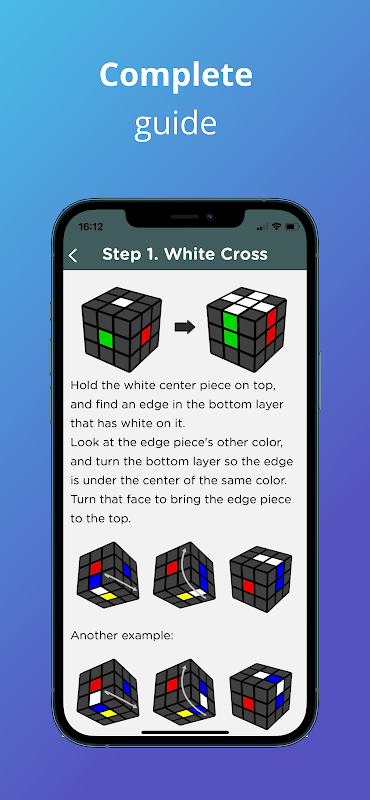 Complete
guide

16:12

Step 1. White Cross

Hold the white center piece on top, and find an edge in the bottom layer that has white on it.
Look at the edge piece's other color, and turn the bottom layer so the edge is under the center of the same color.
Turn that face to bring the edge piece to the top.

Another example: