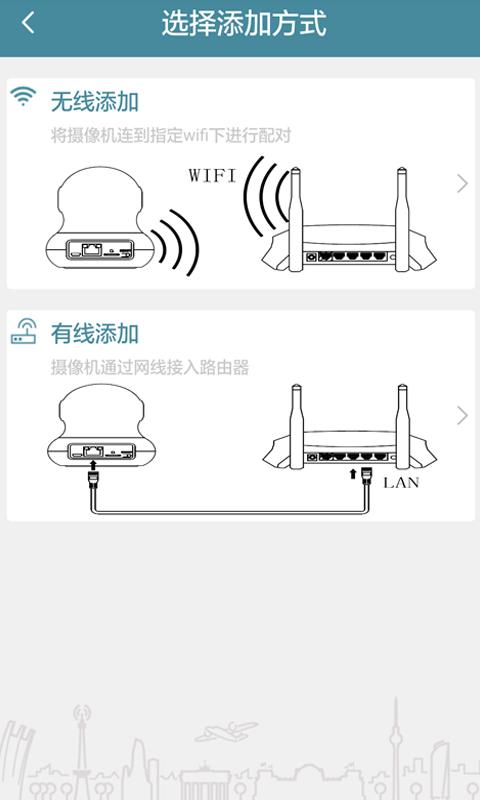 选择添加方式

无线添加
将摄像机连到指定wifi下进行配对

WIFI

有线添加
摄像机通过网线接入路由器

LAN