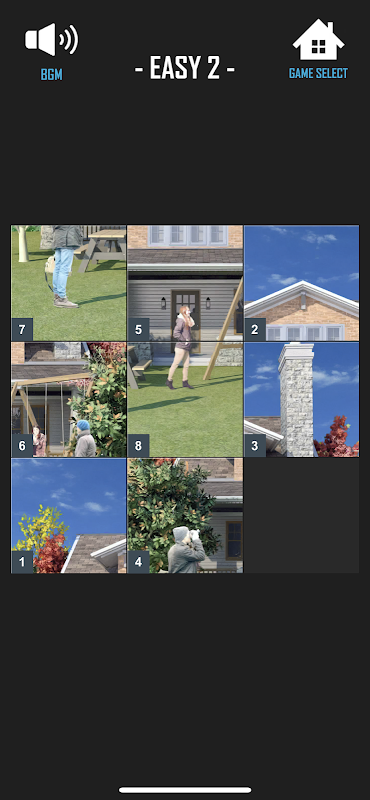 BGM

- EASY 2 -

GAME SELECT

7

5

2

6

8

3

1

4