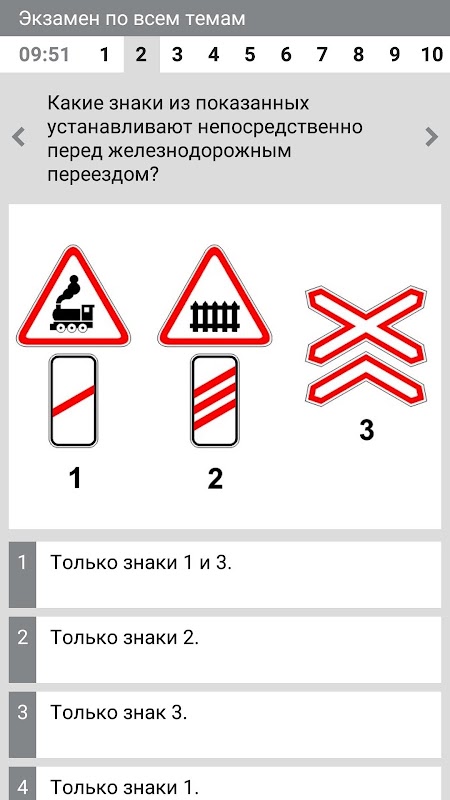 Экзамен по всем темам

09:51 1 2 3 4 5 6 7 8 9 10

Какие знаки из показанных устанавливают непосредственно перед железнодорожным переездом?

1

2

3

1 Только знаки 1 и 3.

2 Только знаки 2.

3 Только знак 3.

4 Только знаки 1.