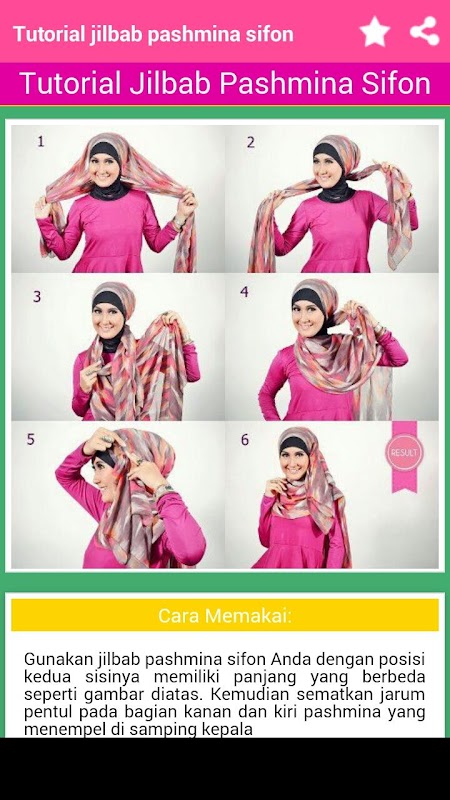 Tutorial jilbab pashmina sifon

Tutorial Jilbab Pashmina Sifon

1

2

3

4

5

6

RESULT

Cara Memakai:

Gunakan jilbab pashmina sifon Anda dengan posisi kedua sisinya memiliki panjang yang berbeda seperti gambar diatas. Kemudian sematkan jarum pentul pada bagian kanan dan kiri pashmina yang menempel di samping kepala