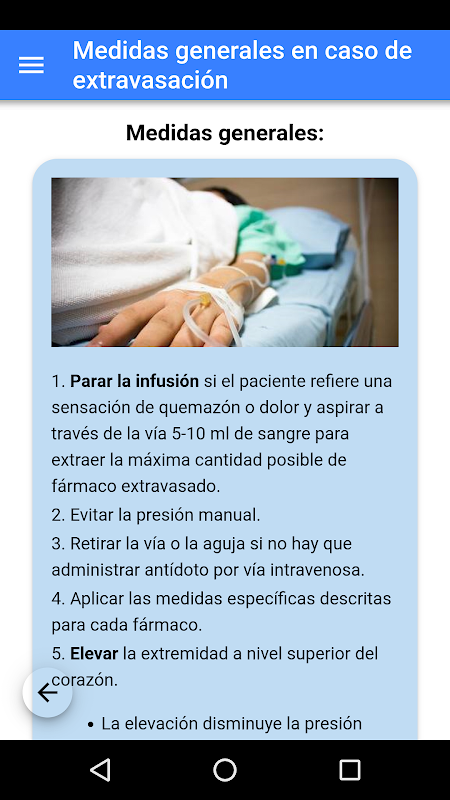 Medidas generales en caso de extravasación

Medidas generales:

1. Parar la infusión si el paciente refiere una sensación de quemazón o dolor y aspirar a través de la vía 5-10 ml de sangre para extraer la máxima cantidad posible de fármaco extravasado.

2. Evitar la presión manual.

3. Retirar la vía o la aguja si no hay que administrar antídoto por vía intravenosa.

4. Aplicar las medidas específicas descritas para cada fármaco.

5. Elevar la extremidad a nivel superior del corazón.

• La elevación disminuye la presión