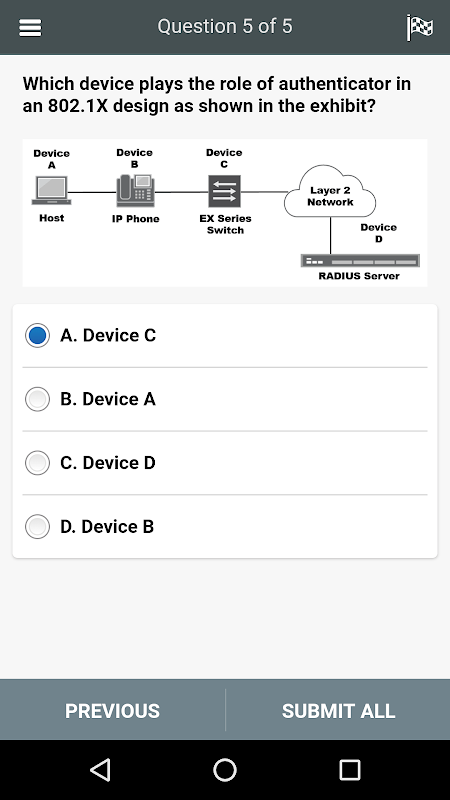 Question 5 of 5

Which device plays the role of authenticator in an 802.1X design as shown in the exhibit?

Device A
Host

Device B
IP Phone

Device C
EX Series Switch

Layer 2 Network

Device D
RADIUS Server

A. Device C

B. Device A

C. Device D

D. Device B

PREVIOUS

SUBMIT ALL