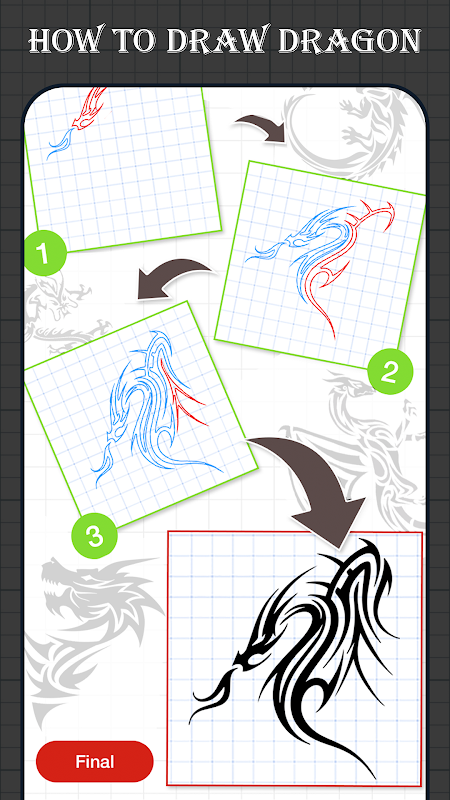 HOW TO DRAW DRAGON

1

2

3

Final