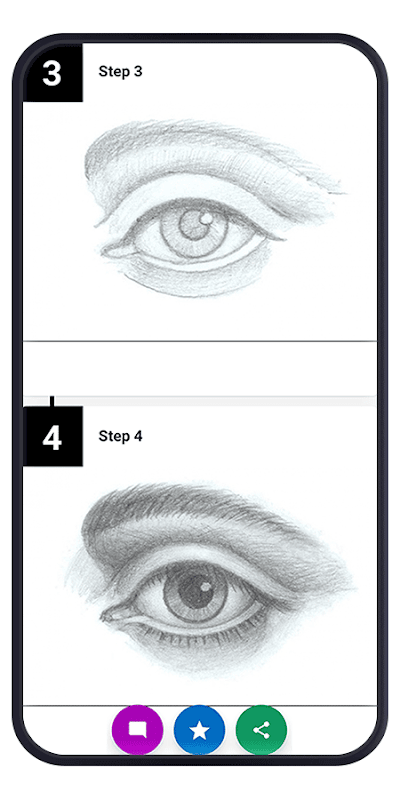 3

Step 3

4

Step 4