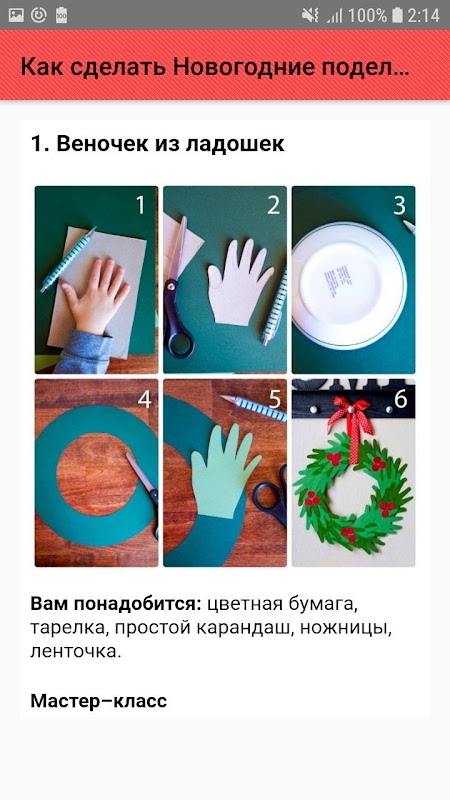 100% 2:14

Как сделать Новогодние подел...

1. Веночек из ладошек

1
2
3
4
5
6

**Вам понадобится:** цветная бумага, тарелка, простой карандаш, ножницы, ленточка.

**Мастер–класс**