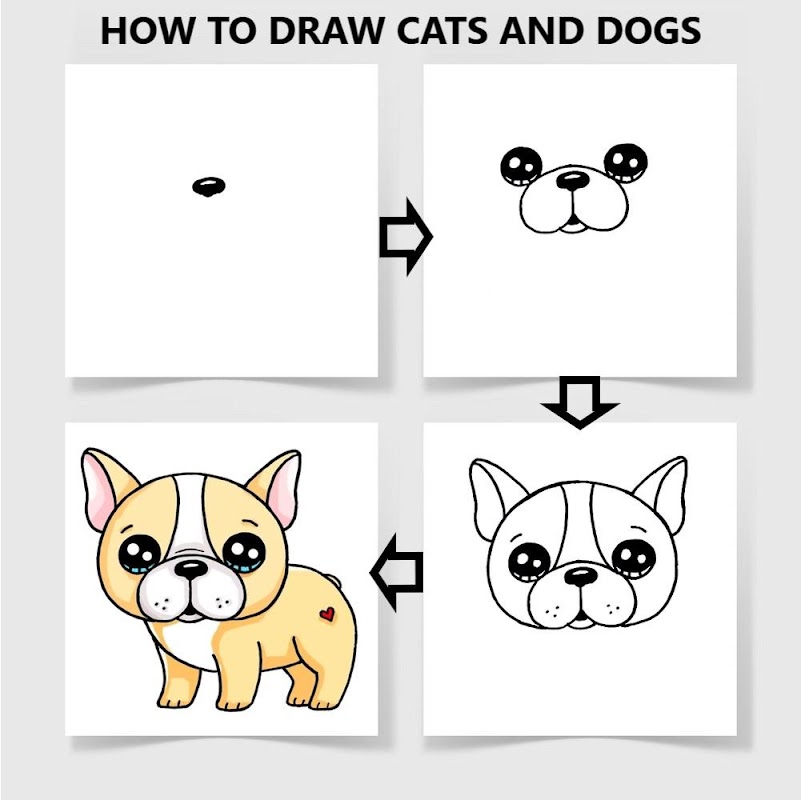 HOW TO DRAW CATS AND DOGS