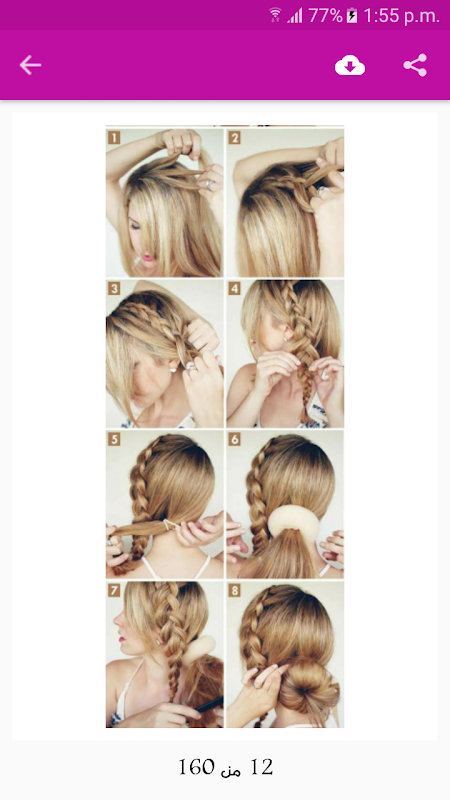 77% 1:55 p.m.

1
2
3
4
5
6
7
8

12 من 160