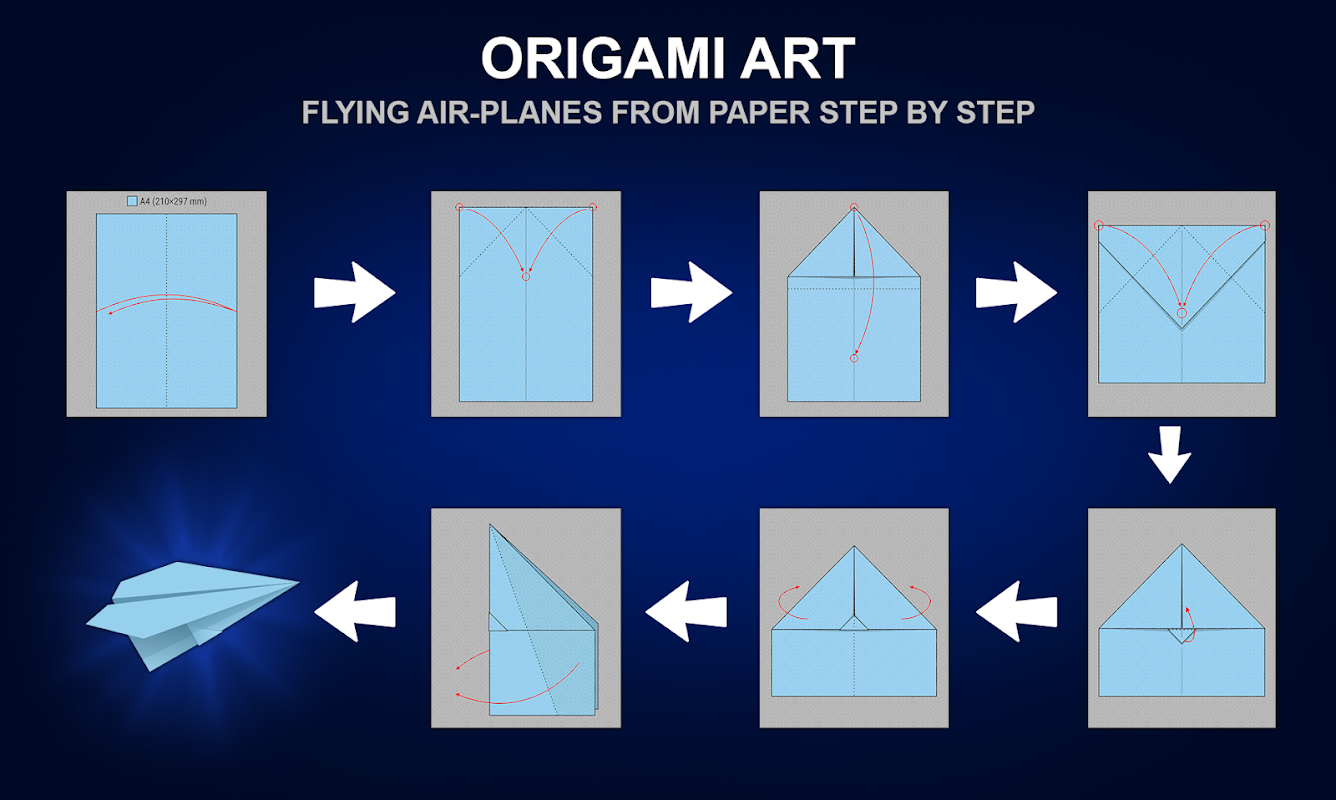 ORIGAMI ART

FLYING AIR-PLANES FROM PAPER STEP BY STEP

A4 (210×297 mm)