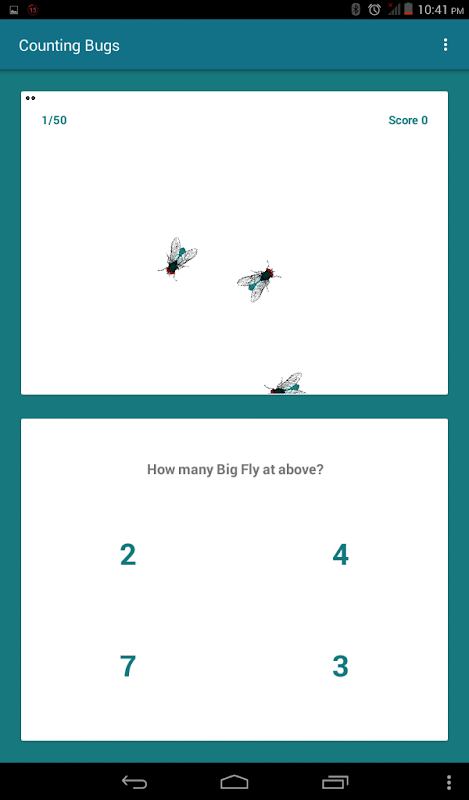 15

10:41 PM

Counting Bugs

1/50

Score 0

How many Big Fly at above?

2

4

7

3