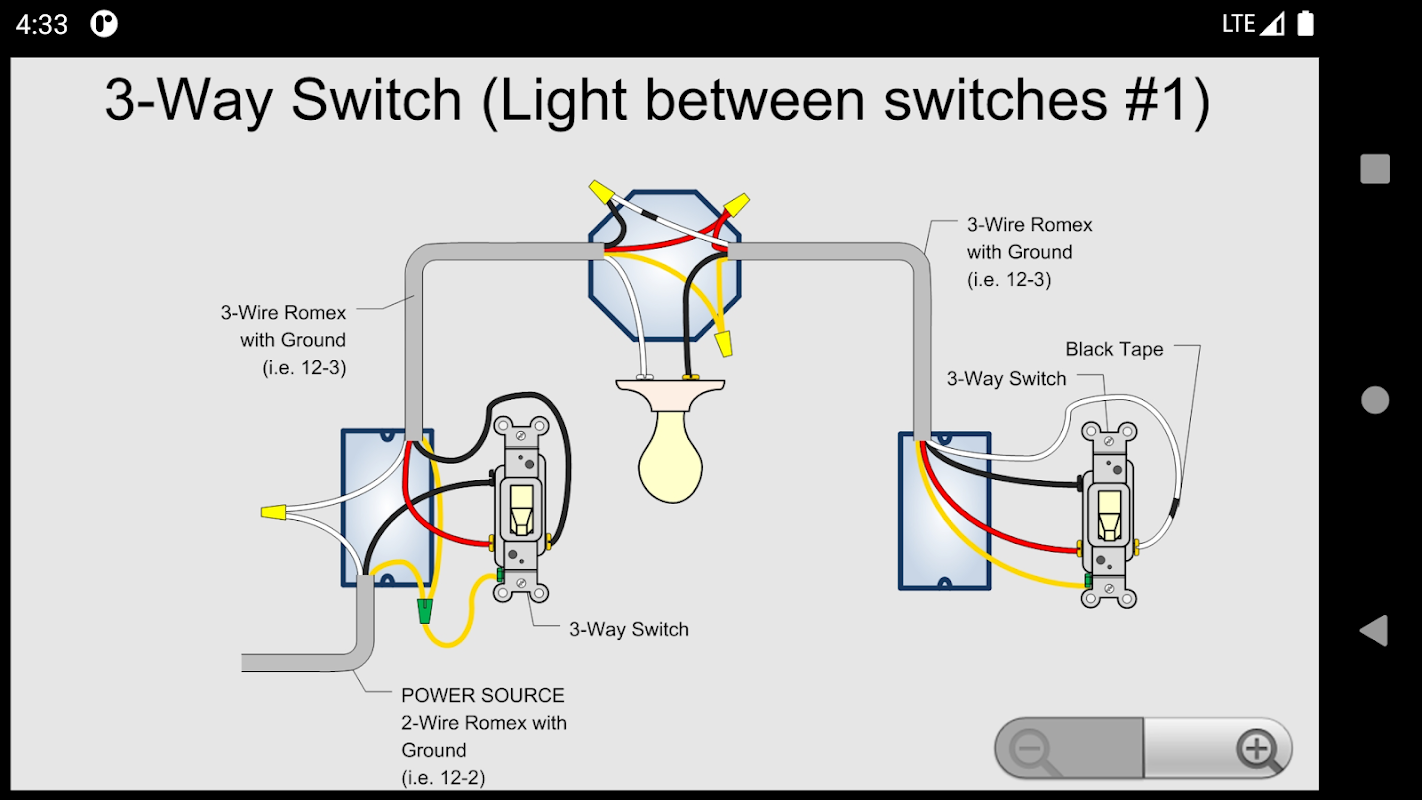 4:33

LTE

3-Way Switch (Light between switches #1)

3-Wire Romex with Ground (i.e. 12-3)

3-Wire Romex with Ground (i.e. 12-3)

Black Tape

3-Way Switch

3-Way Switch

POWER SOURCE 2-Wire Romex with Ground (i.e. 12-2)