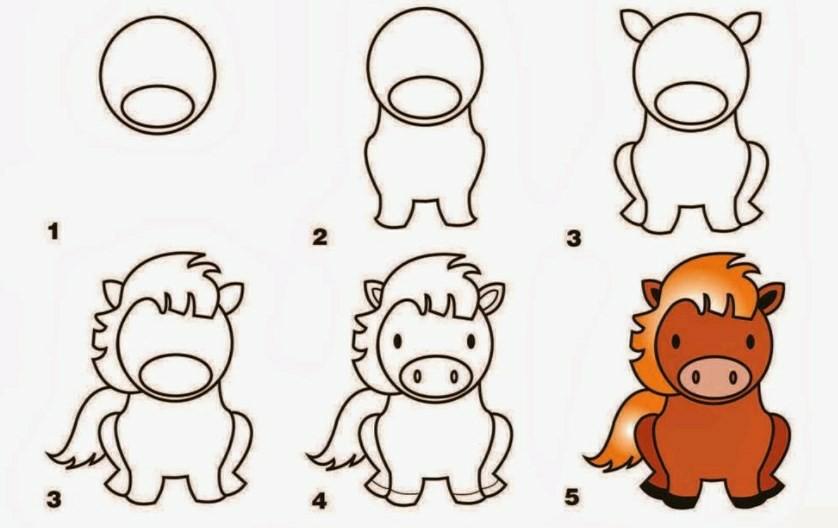 1
2
3
3
4
5