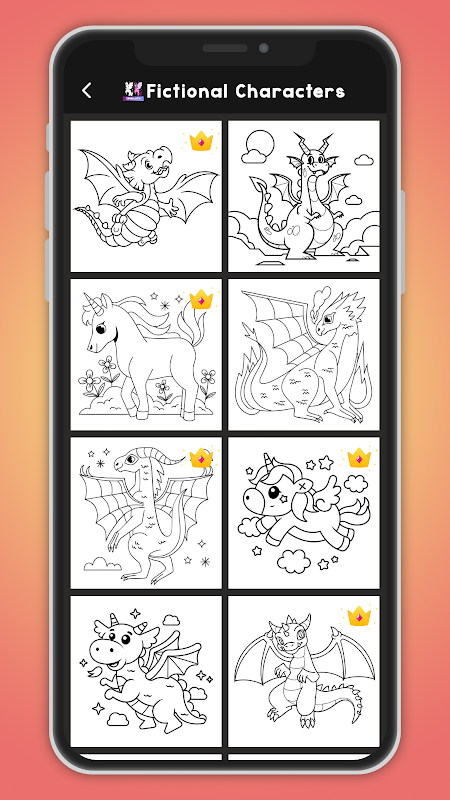 Fictional Characters