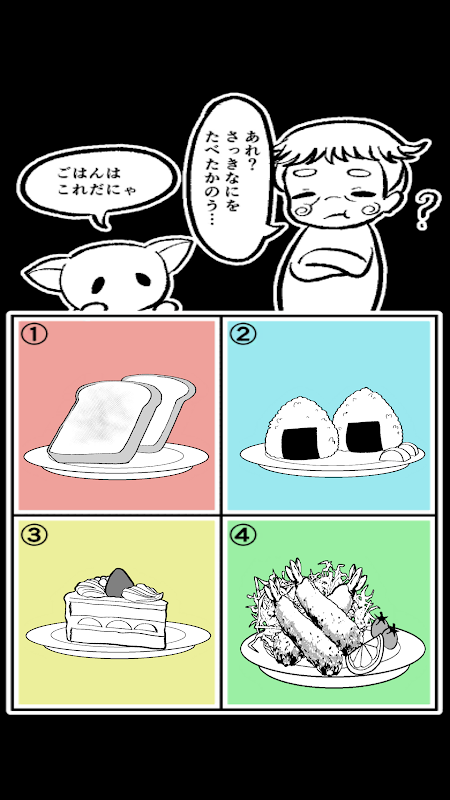 ごはんは
これだにゃ

あれ?
さっきなにを
たべたかのう…

?

①

②

③

④