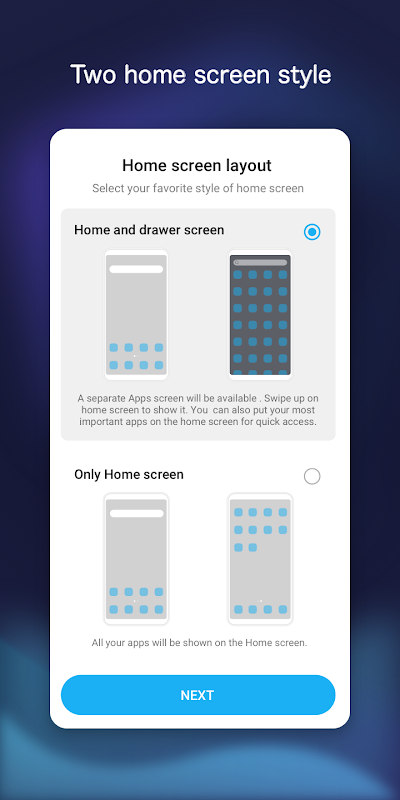 Two home screen style

Home screen layout
Select your favorite style of home screen

Home and drawer screen

A separate Apps screen will be available . Swipe up on home screen to show it. You can also put your most important apps on the home screen for quick access.

Only Home screen

All your apps will be shown on the Home screen.

NEXT