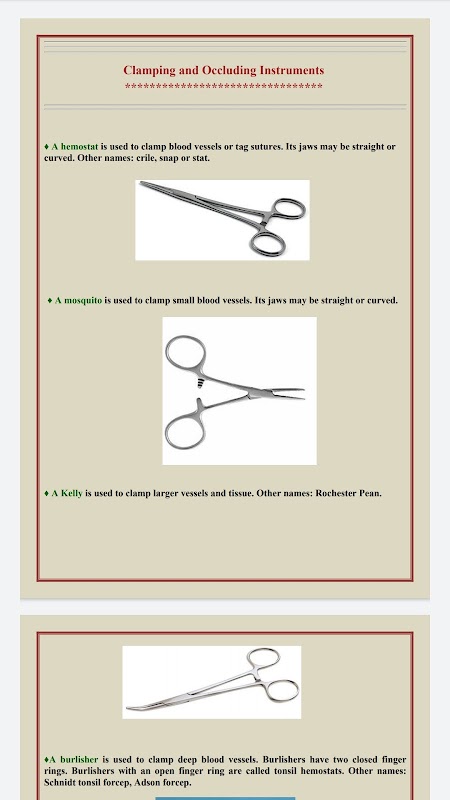 Clamping and Occluding Instruments
********************************

♦ A hemostat is used to clamp blood vessels or tag sutures. Its jaws may be straight or curved. Other names: crile, snap or stat.

♦ A mosquito is used to clamp small blood vessels. Its jaws may be straight or curved.

♦ A Kelly is used to clamp larger vessels and tissue. Other names: Rochester Pean.

♦A burlisher is used to clamp deep blood vessels. Burlishers have two closed finger rings. Burlishers with an open finger ring are called tonsil hemostats. Other names: Schnidt tonsil forcep, Adson forcep.