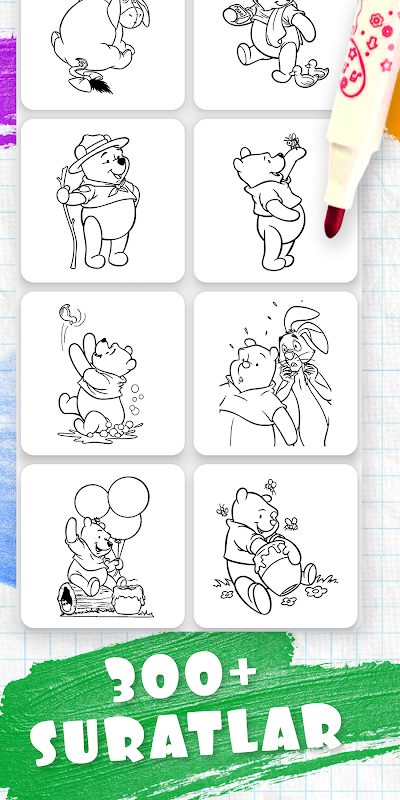 300+
SURATLAR