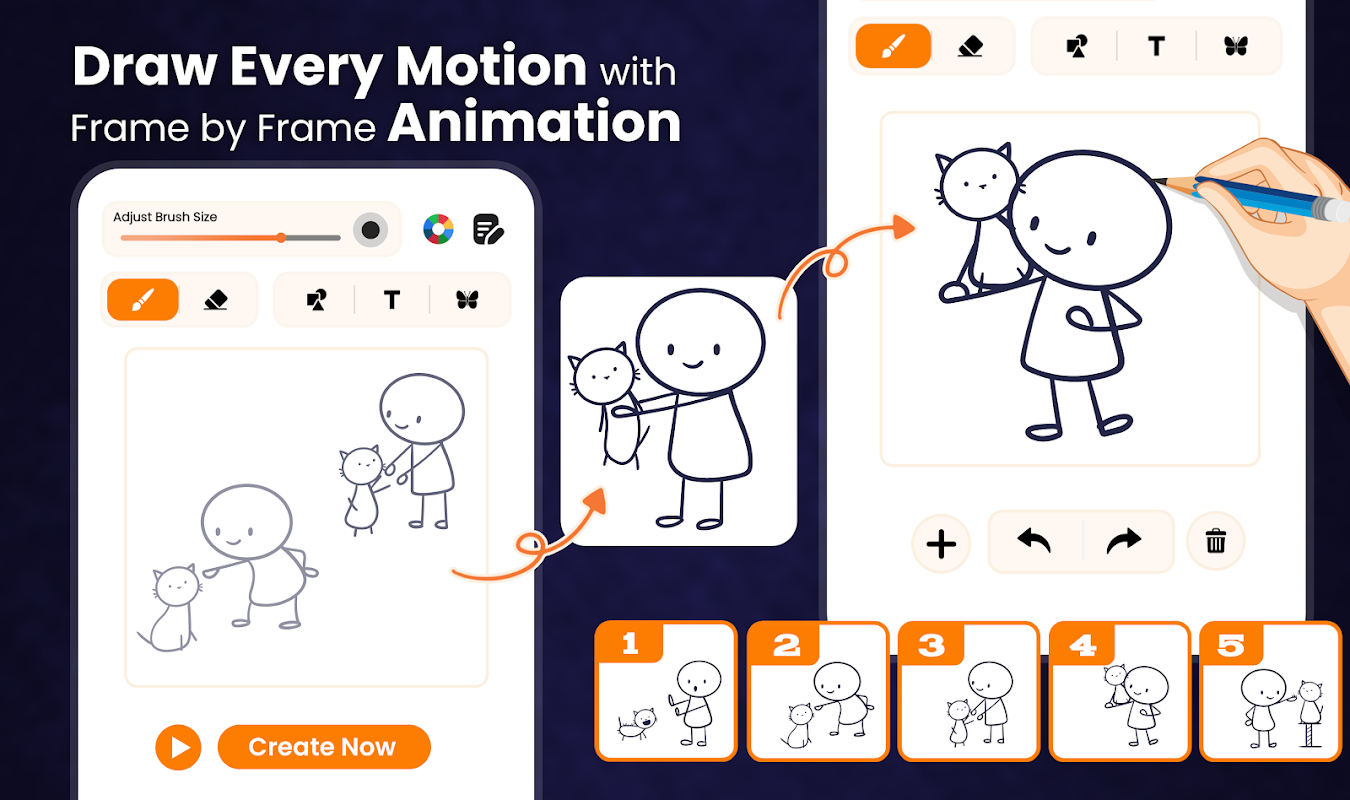 Draw Every Motion with Frame by Frame Animation

Adjust Brush Size

T

Create Now

T

1

2

3

4

5