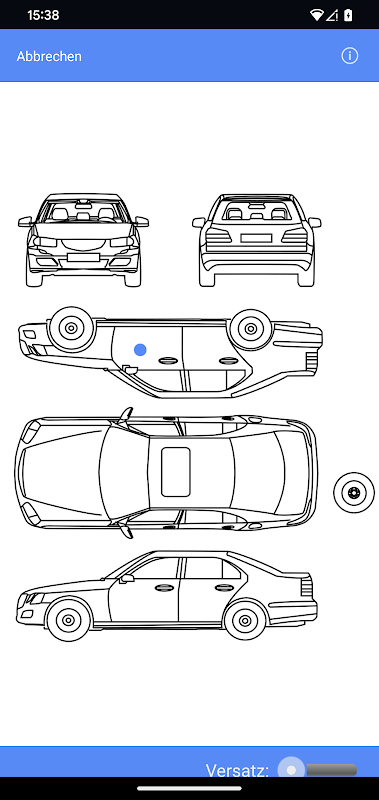 15:38

Abbrechen

Versatz: