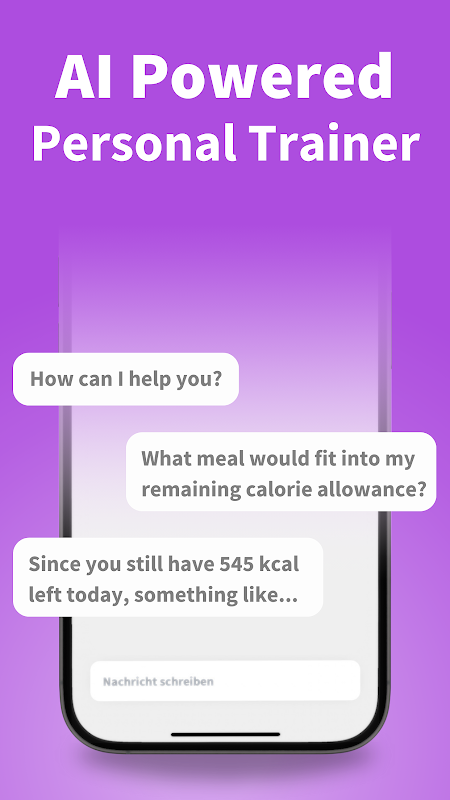 AI Powered
Personal Trainer

How can I help you?

What meal would fit into my remaining calorie allowance?

Since you still have 545 kcal left today, something like...

Nachricht schreiben