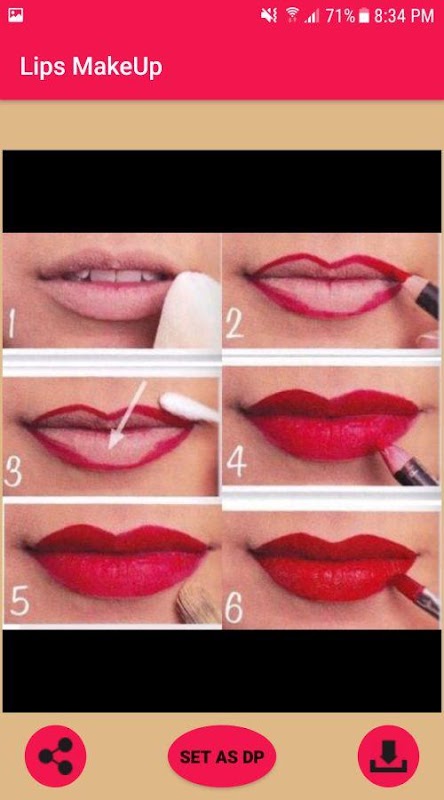 71% 8:34 PM

Lips MakeUp

1
2
3
4
5
6

SET AS DP