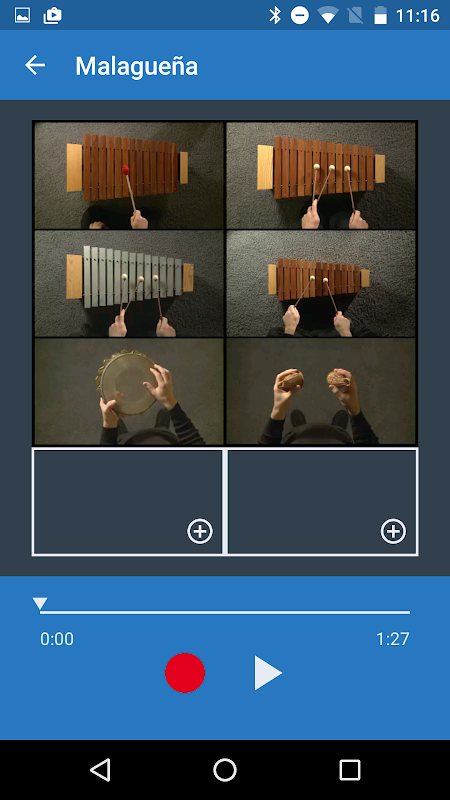 11:16

Malagueña

0:00

1:27