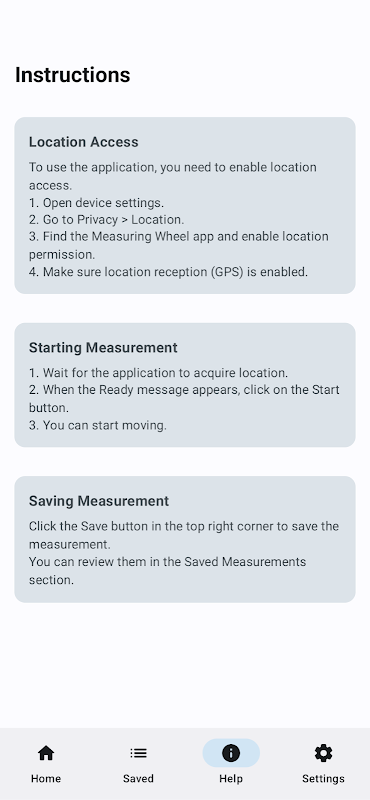 Instructions

Location Access

To use the application, you need to enable location access.
1. Open device settings.
2. Go to Privacy > Location.
3. Find the Measuring Wheel app and enable location permission.
4. Make sure location reception (GPS) is enabled.

Starting Measurement

1. Wait for the application to acquire location.
2. When the Ready message appears, click on the Start button.
3. You can start moving.

Saving Measurement

Click the Save button in the top right corner to save the measurement.
You can review them in the Saved Measurements section.

Home Saved Help Settings