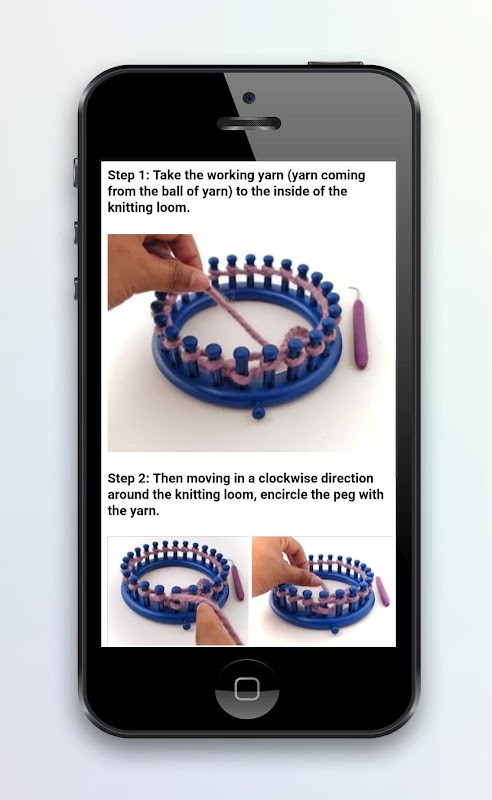 Step 1: Take the working yarn (yarn coming from the ball of yarn) to the inside of the knitting loom.

Step 2: Then moving in a clockwise direction around the knitting loom, encircle the peg with the yarn.