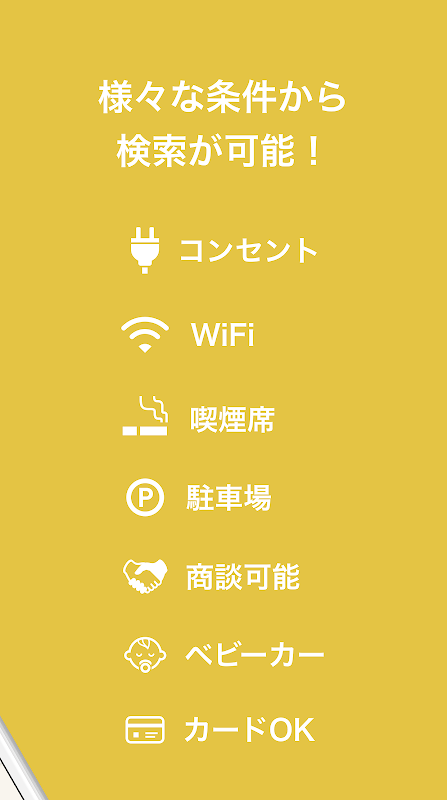 様々な条件から
検索が可能！

コンセント

WiFi

喫煙席

駐車場

商談可能

ベビーカー

カードOK