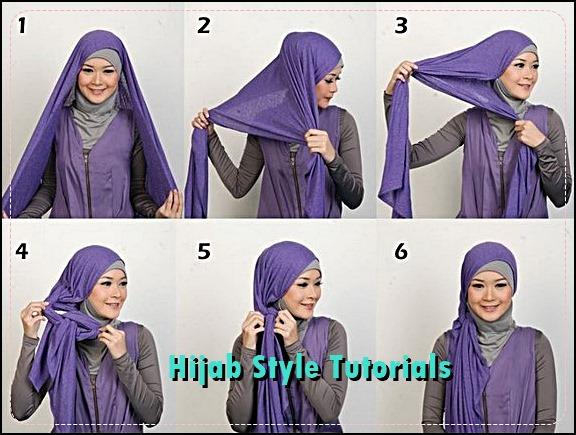 1

2

3

4

5

6

Hijab Style Tutorials