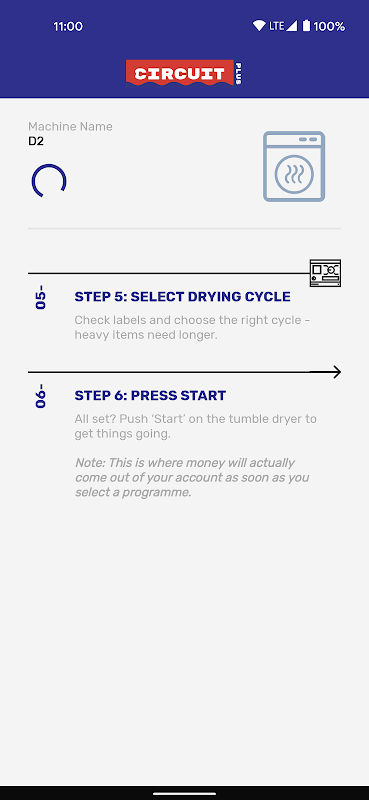 11:00

LTE 100%

CIRCUIT PLUS

Machine Name
D2

05-

STEP 5: SELECT DRYING CYCLE

Check labels and choose the right cycle - heavy items need longer.

06-

STEP 6: PRESS START

All set? Push 'Start' on the tumble dryer to get things going.

Note: This is where money will actually come out of your account as soon as you select a programme.