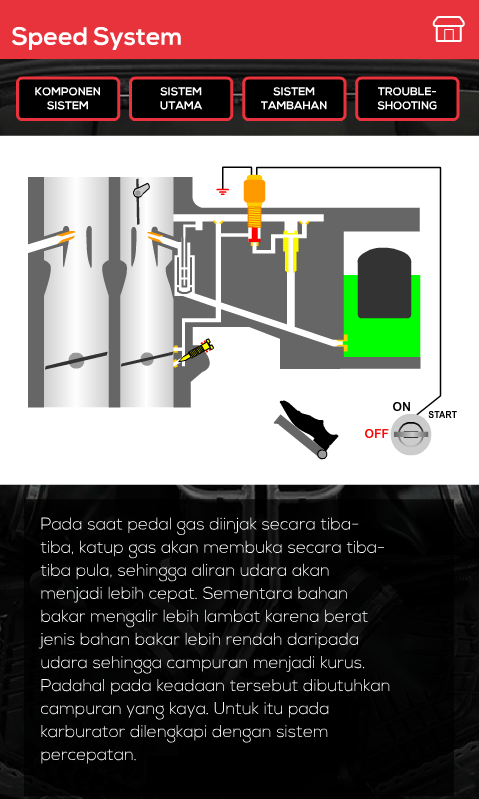 Speed System

KOMPONEN SISTEM

SISTEM UTAMA

SISTEM TAMBAHAN

TROUBLE-SHOOTING

ON

START

OFF

Pada saat pedal gas diinjak secara tiba-tiba, katup gas akan membuka secara tiba-tiba pula, sehingga aliran udara akan menjadi lebih cepat. Sementara bahan bakar mengalir lebih lambat karena berat jenis bahan bakar lebih rendah daripada udara sehingga campuran menjadi kurus. Padahal pada keadaan tersebut dibutuhkan campuran yang kaya. Untuk itu pada karburator dilengkapi dengan sistem percepatan.