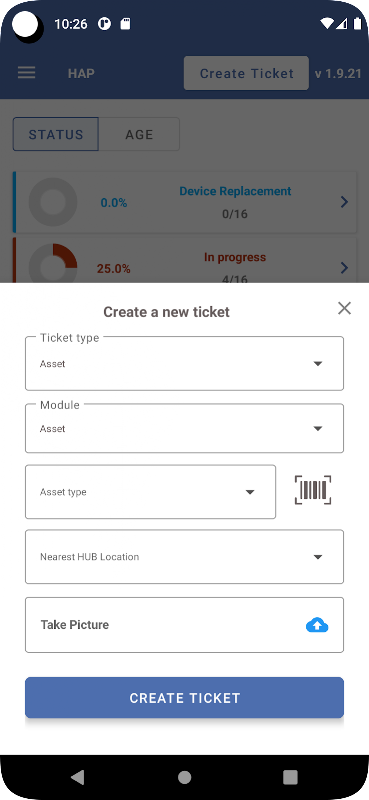 10:26

HAP

Create Ticket

v 1.9.21

STATUS

AGE

0.0%

Device Replacement

0/16

25.0%

In progress

4/16

Create a new ticket

Ticket type

Asset

Module

Asset

Asset type

Nearest HUB Location

Take Picture

CREATE TICKET