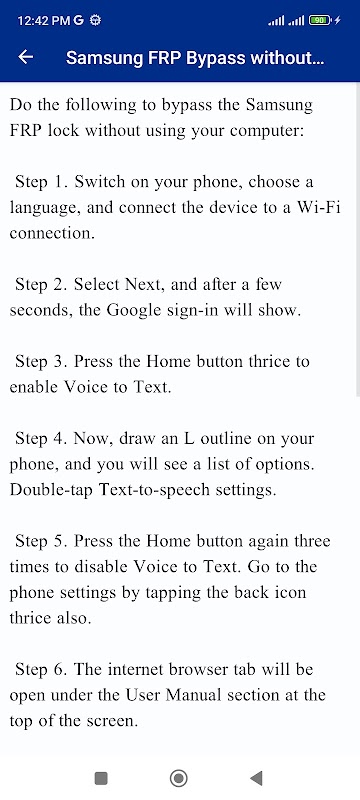 12:42 PM G

90

Samsung FRP Bypass without...

Do the following to bypass the Samsung FRP lock without using your computer:

Step 1. Switch on your phone, choose a language, and connect the device to a Wi-Fi connection.

Step 2. Select Next, and after a few seconds, the Google sign-in will show.

Step 3. Press the Home button thrice to enable Voice to Text.

Step 4. Now, draw an L outline on your phone, and you will see a list of options. Double-tap Text-to-speech settings.

Step 5. Press the Home button again three times to disable Voice to Text. Go to the phone settings by tapping the back icon thrice also.

Step 6. The internet browser tab will be open under the User Manual section at the top of the screen.