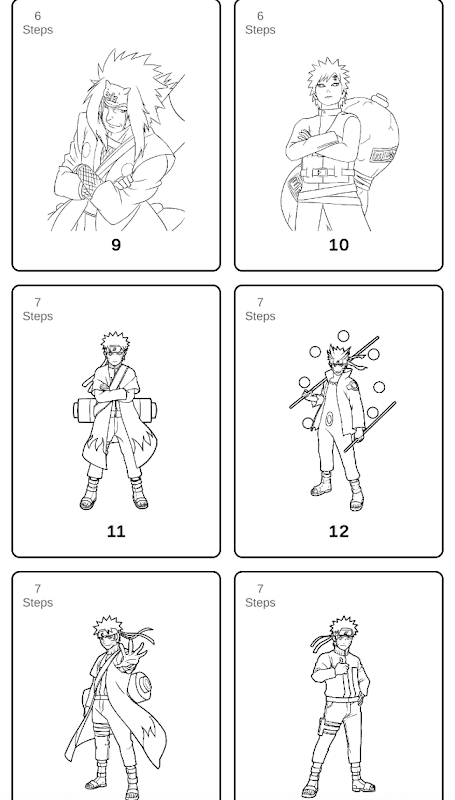 6
Steps

9

6
Steps

10

7
Steps

11

7
Steps

12

7
Steps

7
Steps