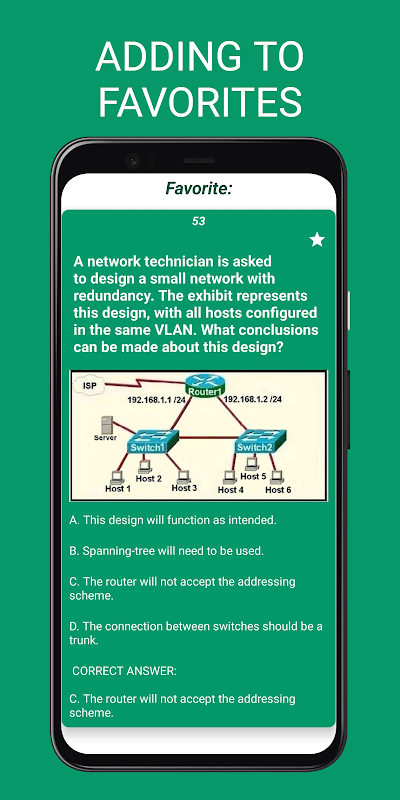 ADDING TO FAVORITES

Favorite:

53

A network technician is asked to design a small network with redundancy. The exhibit represents this design, with all hosts configured in the same VLAN. What conclusions can be made about this design?

ISP
Router1
192.168.1.1 /24
192.168.1.2 /24
Server
Switch1
Switch2
Host 1
Host 2
Host 3
Host 4
Host 5
Host 6

A. This design will function as intended.

B. Spanning-tree will need to be used.

C. The router will not accept the addressing scheme.

D. The connection between switches should be a trunk.

CORRECT ANSWER:

C. The router will not accept the addressing scheme.